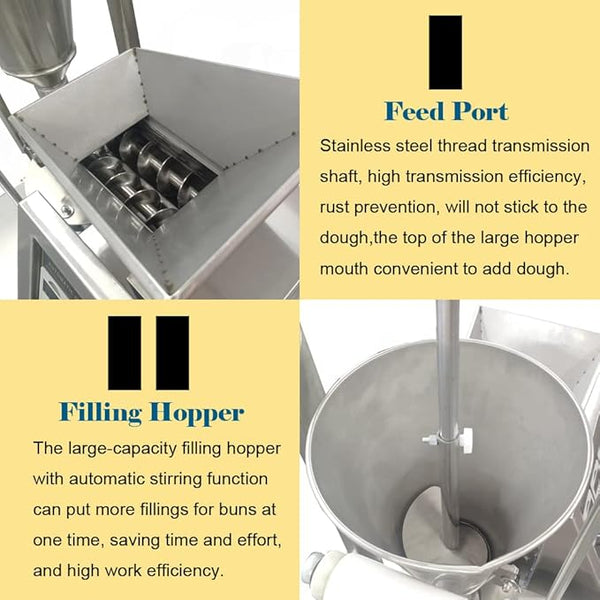 I

Feed Port

Stainless steel thread transmission shaft, high transmission efficiency, rust prevention, will not stick to the dough,the top of the large hopper mouth convenient to add dough.

II

Filling Hopper

The large-capacity filling hopper with automatic stirring function can put more fillings for buns at one time, saving time and effort, and high work efficiency.